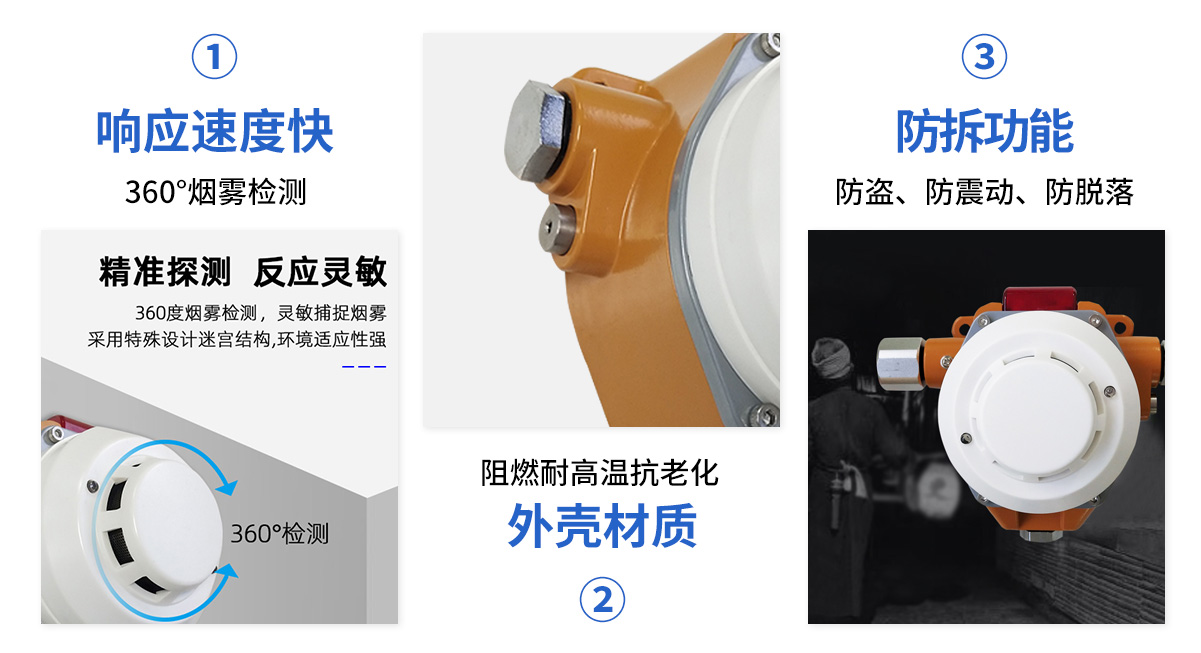 ①

响应速度快

360°烟雾检测

精准探测 反应灵敏

360度烟雾检测，灵敏捕捉烟雾
采用特殊设计迷宫结构,环境适应性强

360°检测

阻燃耐高温抗老化

外壳材质

②

③

防拆功能

防盗、防震动、防脱落